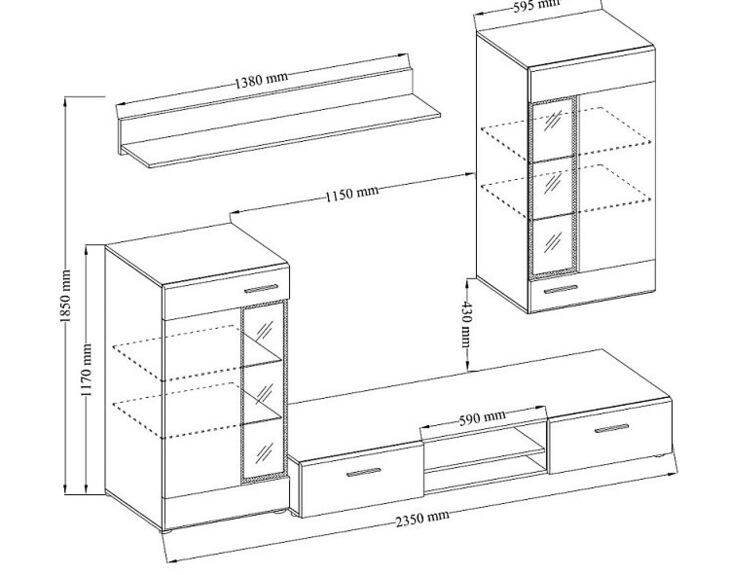 595 mm
1380 mm
1150 mm
1850 mm
1170 mm
430 mm
590 mm
2350 mm