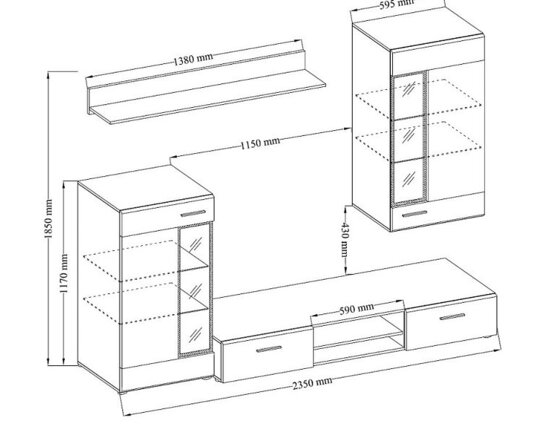 595 mm
1380 mm
1150 mm
1850 mm
1170 mm
430 mm
590 mm
2350 mm