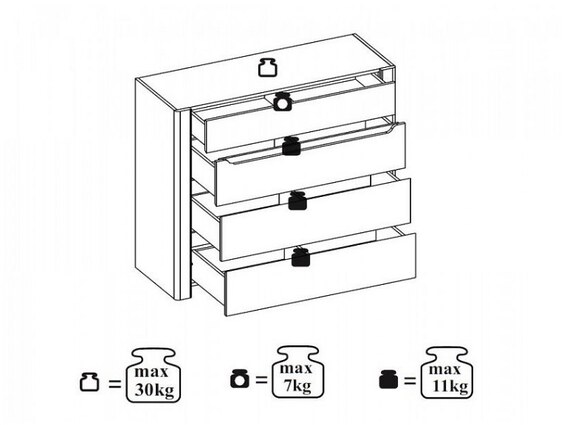 = max 30kg

= max 7kg

= max 11kg