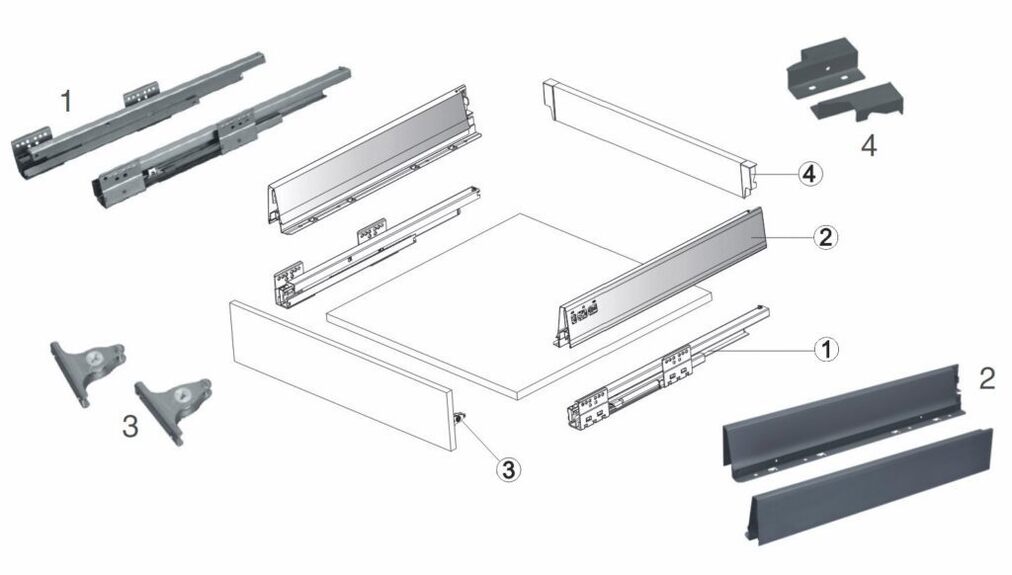 1
4
4
2
1
2
3
3