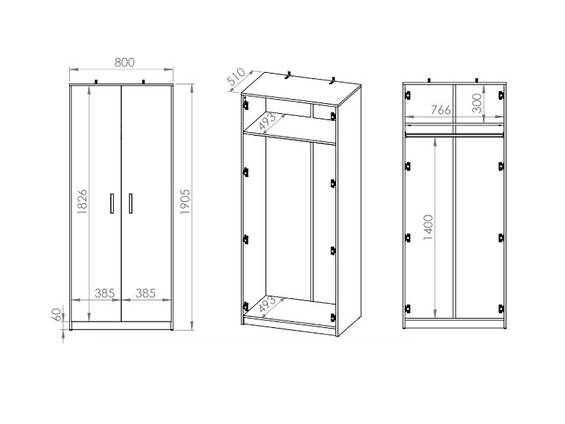 800
1826
1905
385
385
60
510
493
493
766
300
1400