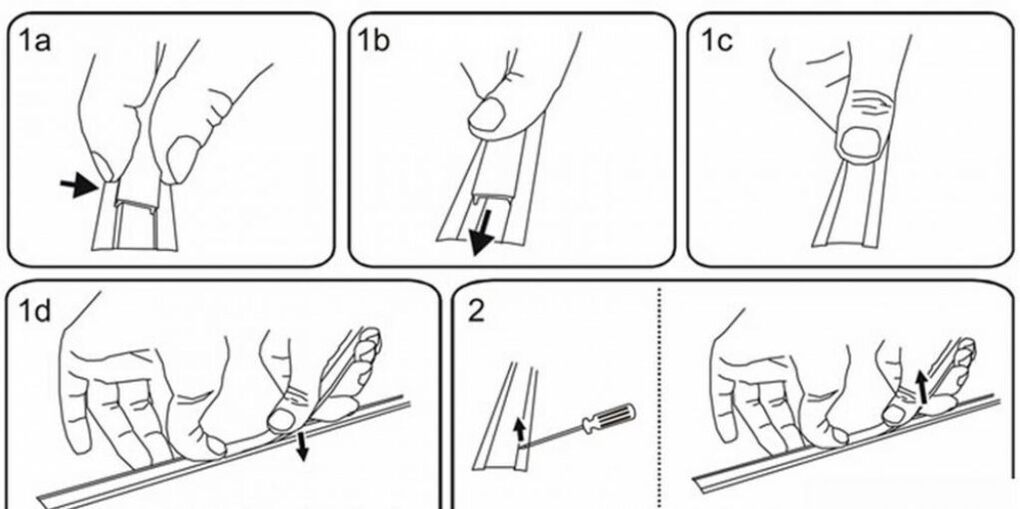 1a

1b

1c

1d

2