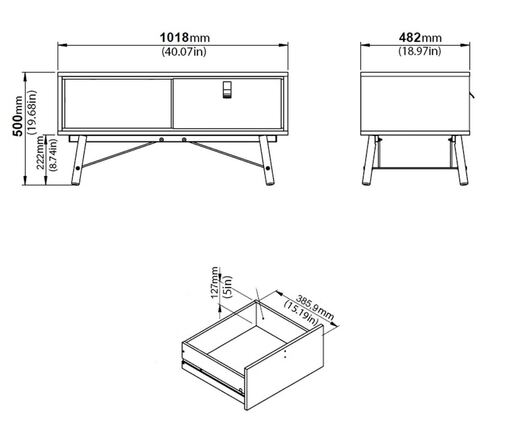 1018mm
(40.07in)

482mm
(18.97in)

500mm
(19.68in)

222mm
(8.74in)

127mm
(5in)

385.9mm
(15.19in)