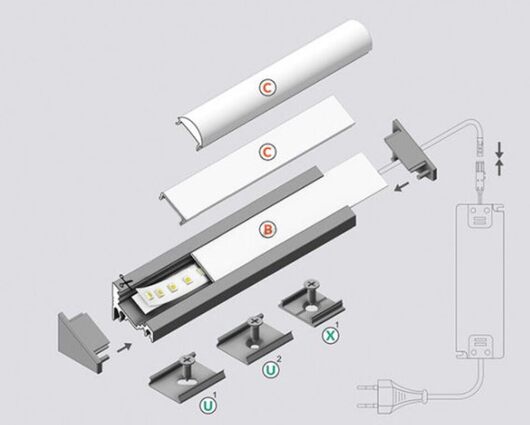 C

C

B

X$^1$

U$^2$

U$^1$