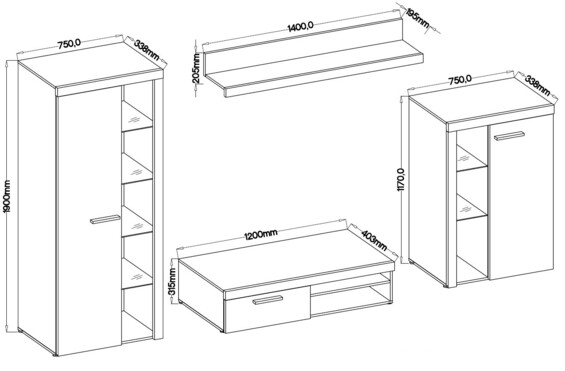 750,0
338mm
1900mm
1400,0
195mm
205mm
750,0
338mm
1170,0
1200mm
403mm
315mm