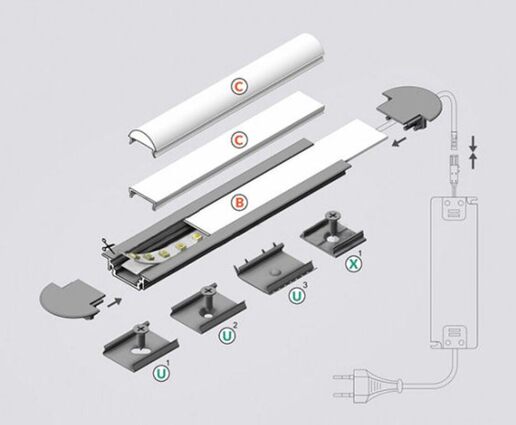 C
C
B
X$^1$
U$^3$
U$^2$
U$^1$