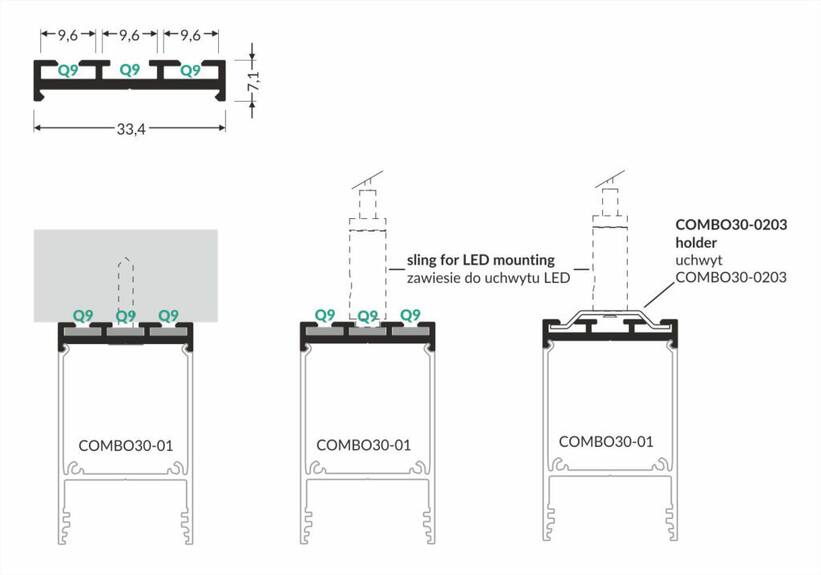 9,6
9,6
9,6
Q9 Q9 Q9
7,1
33,4

Q9 Q9 Q9
COMBO30-01

sling for LED mounting
zawiesie do uchwytu LED
Q9 Q9 Q9
COMBO30-01

COMBO30-0203
holder
uchwyt
COMBO30-0203
COMBO30-01