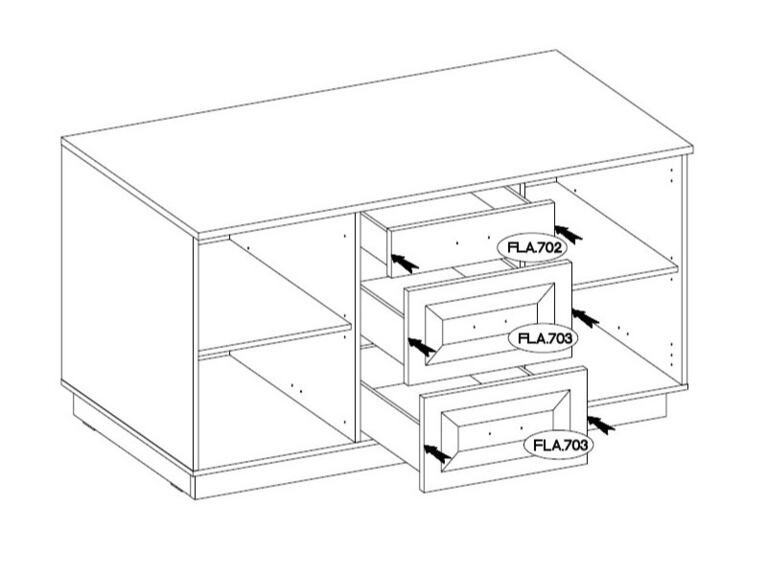 FLA.702

FLA.703

FLA.703