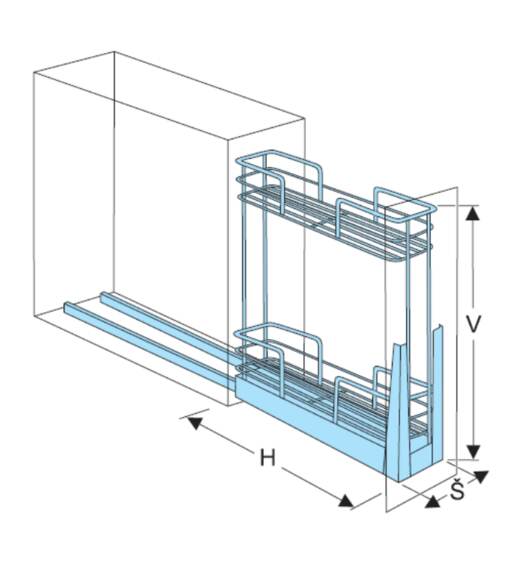 V
H
Š