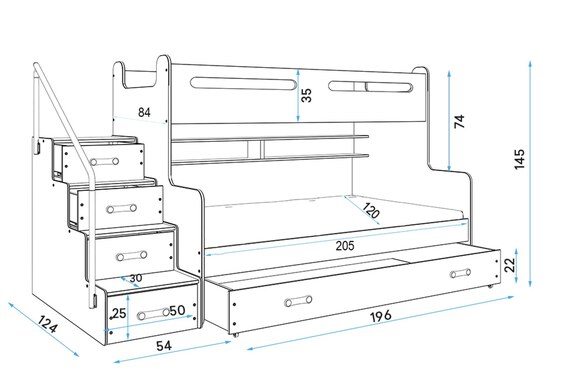 84
35
74
145
120
205
22
30
25
50
124
54
196