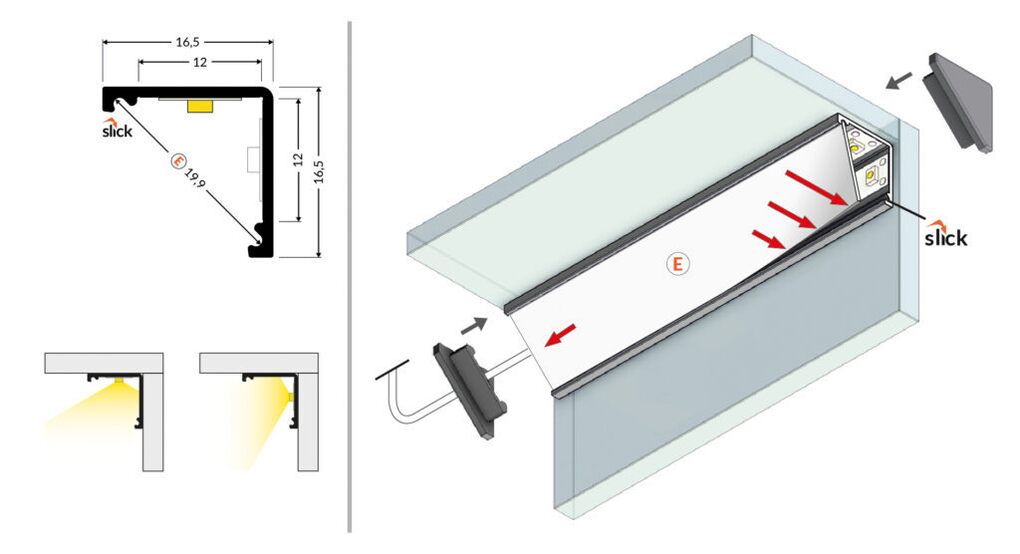 16,5
12
slick
E
19,9
12
16,5
E
slick