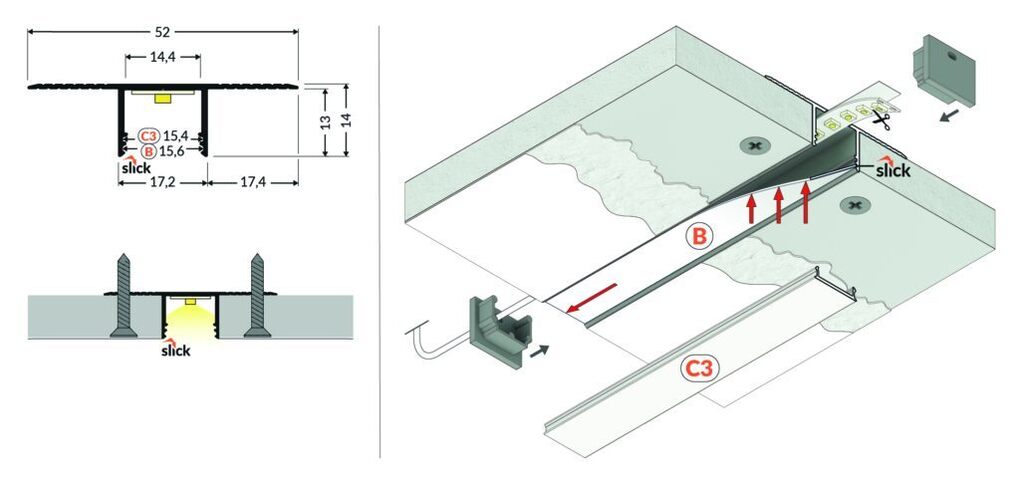 52
14,4
13
14
C3 15,4
B 15,6
slick
17,2
17,4

slick

slick
B
C3