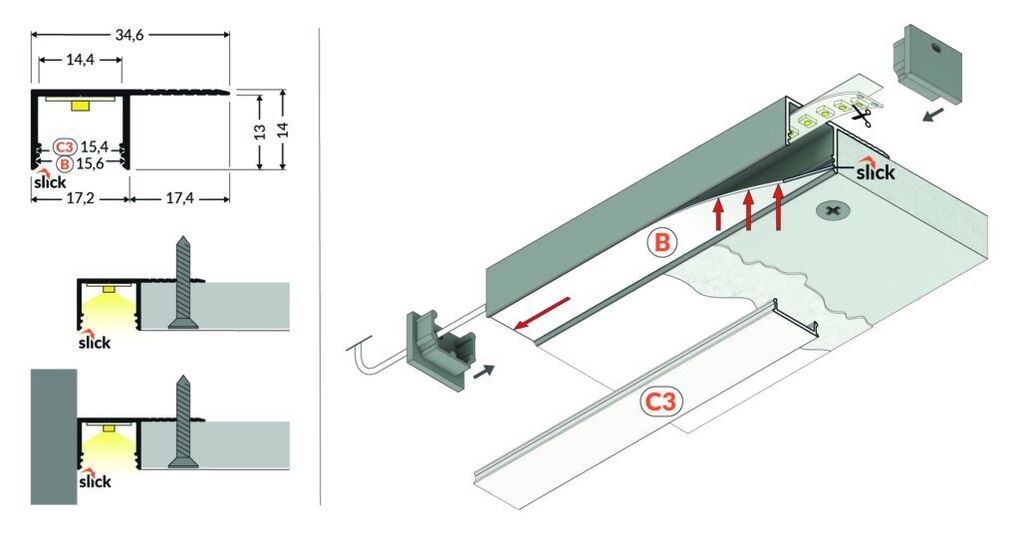 34,6
14,4
C3 15,4
B 15,6
13
14
slick
17,2
17,4

slick

slick

slick
B
C3