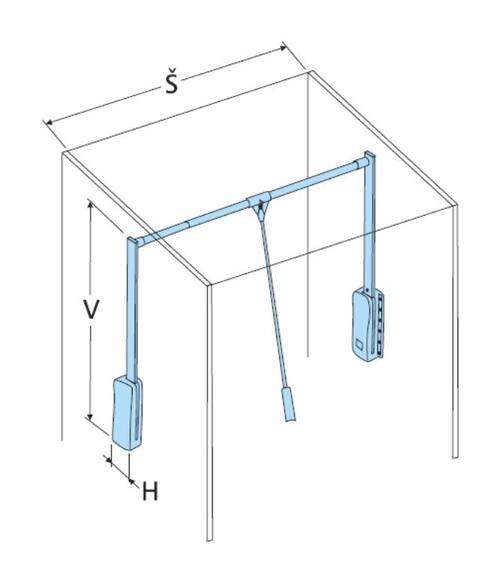 Š

V

H