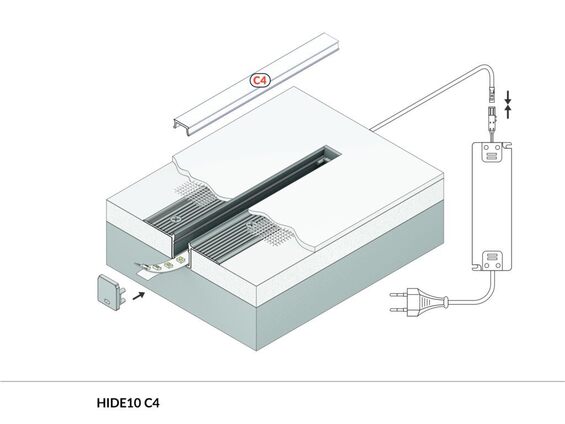 C4

HIDE10 C4