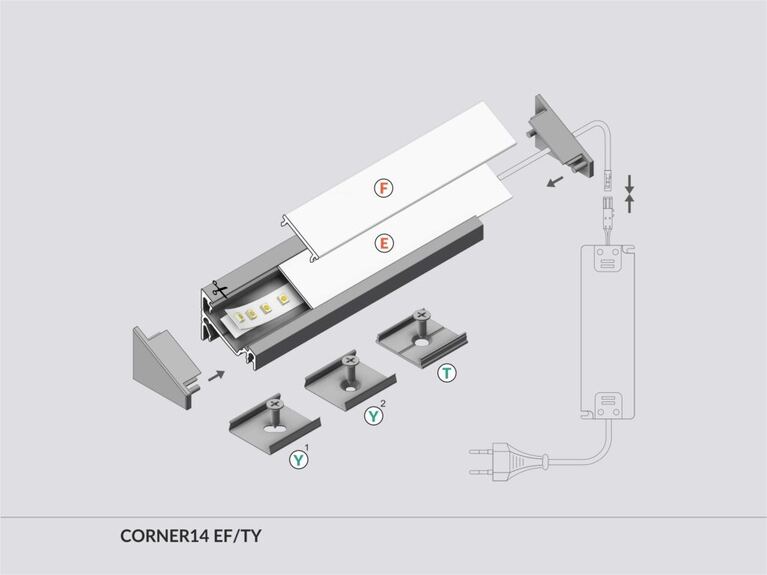 F

E

T

Y$^2$

Y$^1$

CORNER14 EF/TY