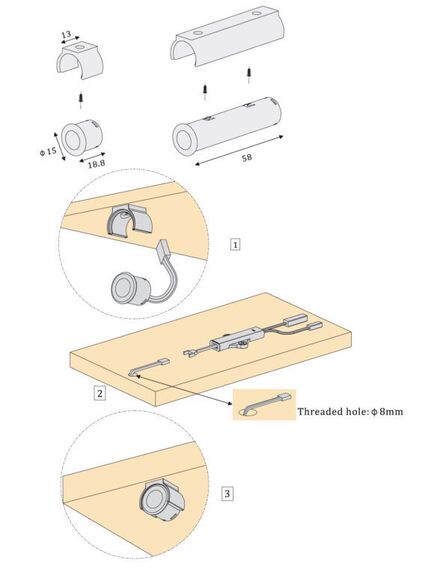 13

Φ 15

18.8

58

1

2

Threaded hole: Φ 8mm

3